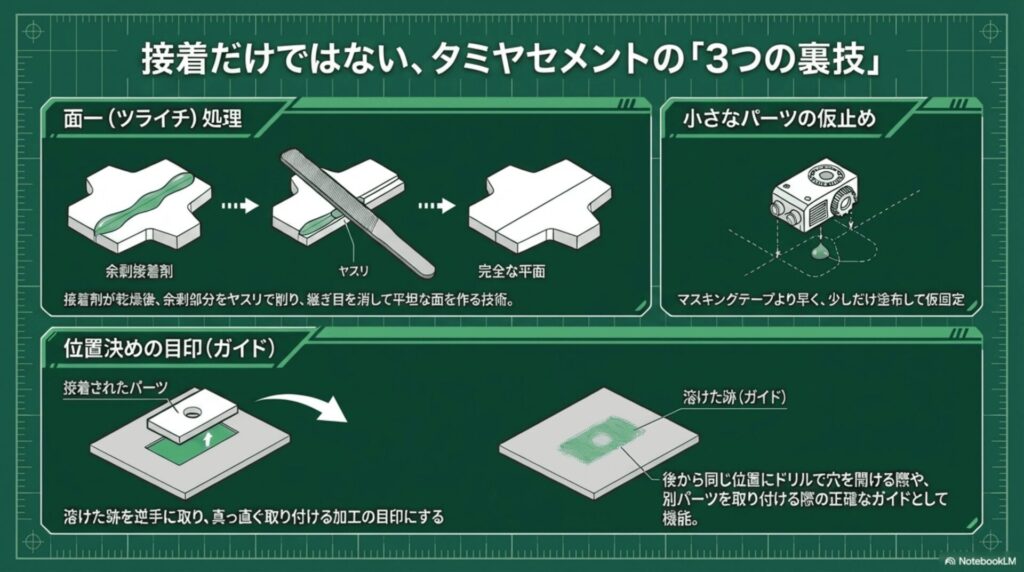 接着だけではない、タミヤセメントの「3つの裏技」

面一（ツライチ）処理

余剰接着剤

ヤスリ

完全な平面

接着剤が乾燥後、余剰部分をヤスリで削り、継ぎ目を消して平坦な面を作る技術。

小さなパーツの仮止め

マスキングテープより早く、少しだけ塗布して仮固定

位置決めの目印（ガイド）

接着されたパーツ

溶けた跡を逆手に取り、真っ直ぐ取り付ける加工の目印にする

溶けた跡（ガイド）

後から同じ位置にドリルで穴を開ける際や、別パーツを取り付ける際の正確なガイドとして機能。

NotebookLM